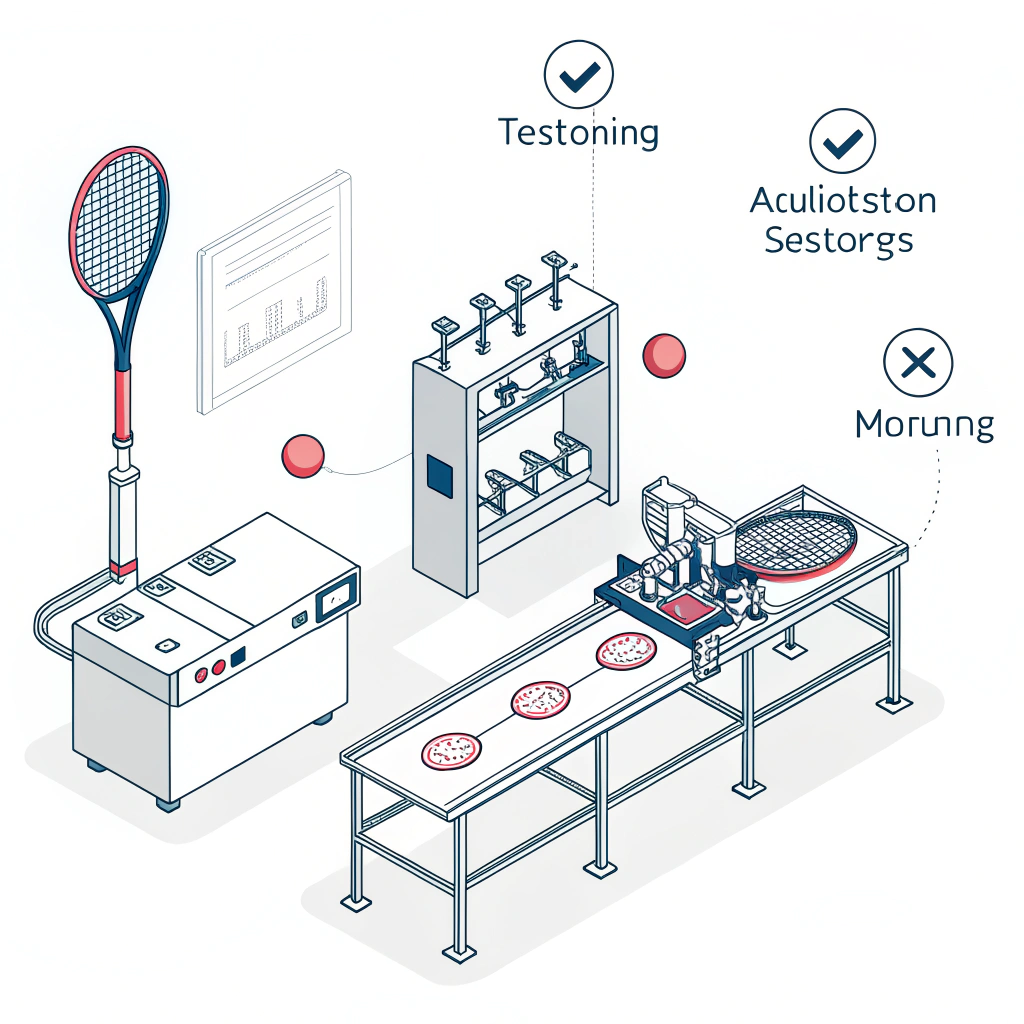 Testoning

Aculiotston Sestorgs

Morunng