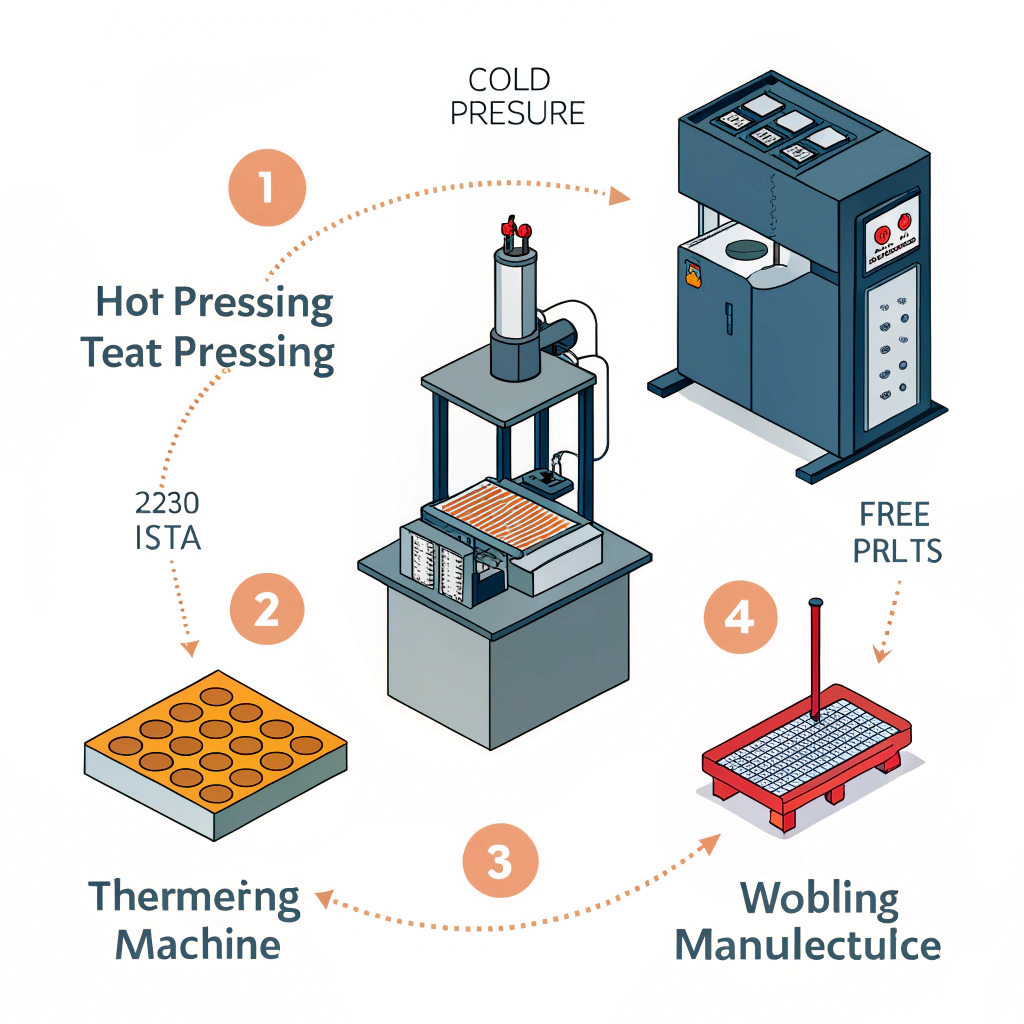 COLD
PRESURE

1

Hot Pressing
Teat Pressing

2230
ISTA

2

FREE
PRLTS

4

3

Thermering
Machine

Wobling
Manulectulce