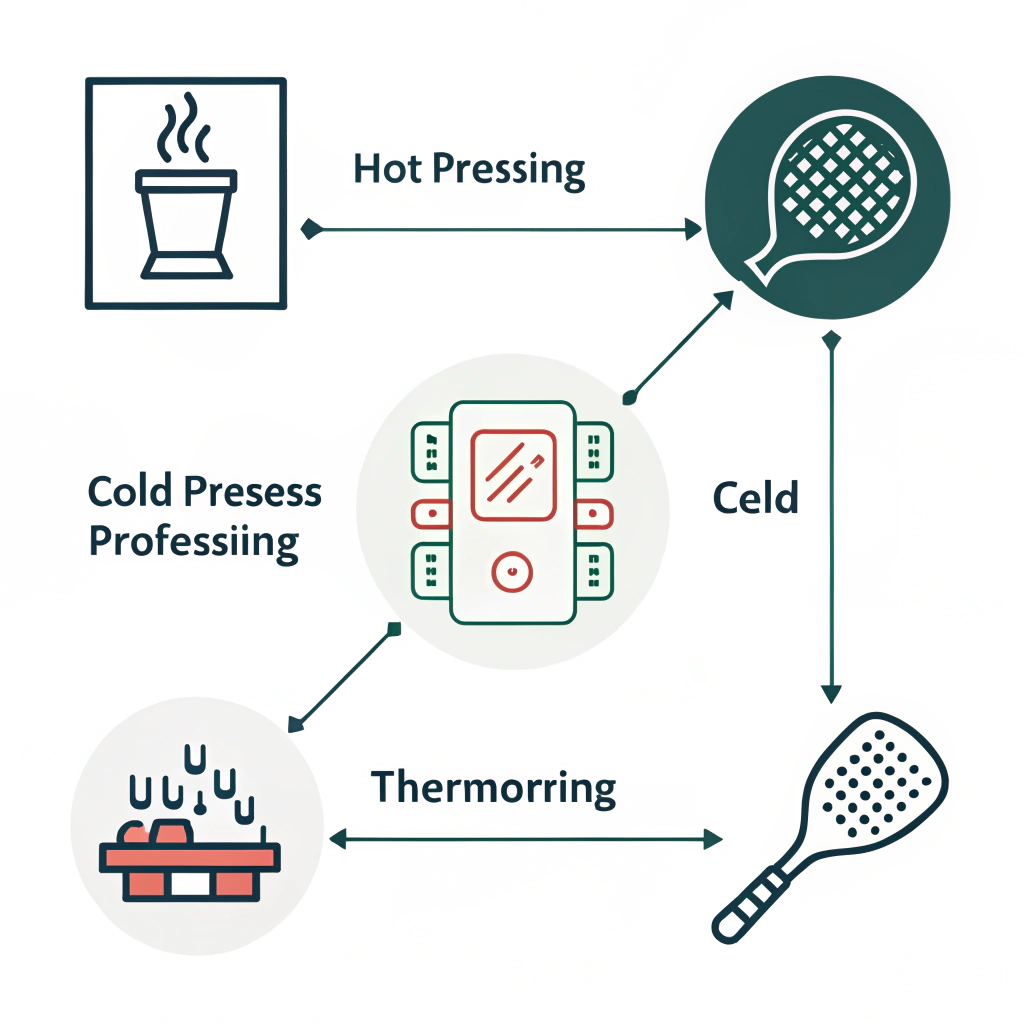 Hot Pressing

Cold Presess Professiing

Celd

Thermorring