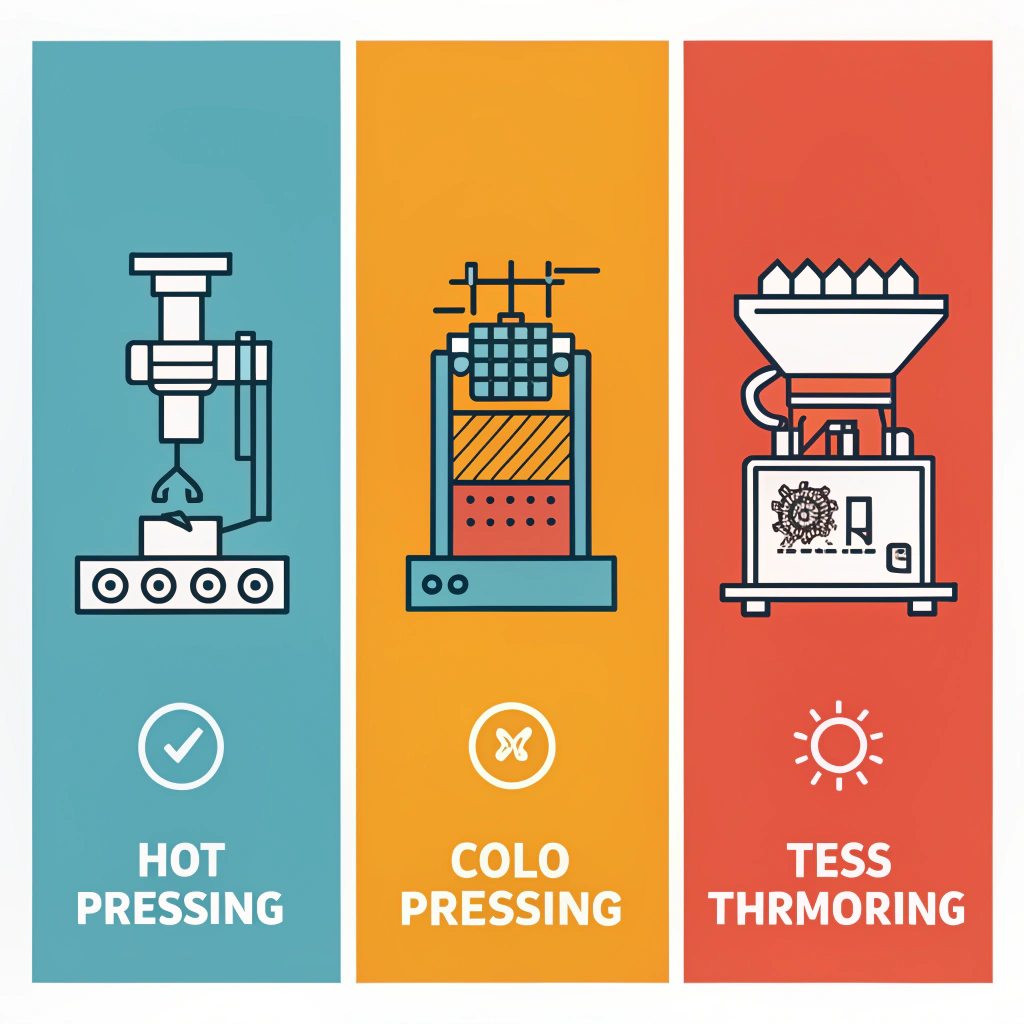 HOT PRESSING

COLO PRESSING

TESS THRMORING