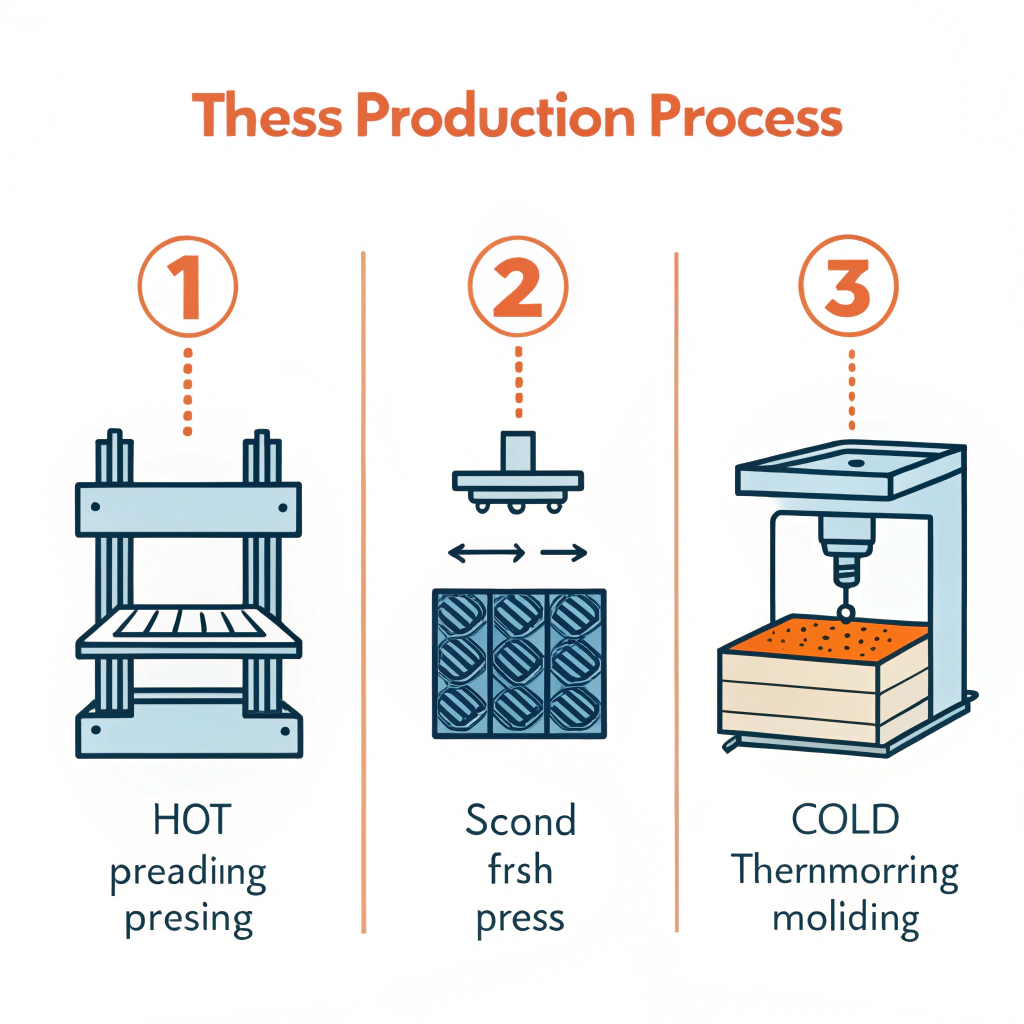 Thess Production Process

1

HOT
preadiing
presing

2

Scond
frsh
press

3

COLD
Thernmorring
moliding