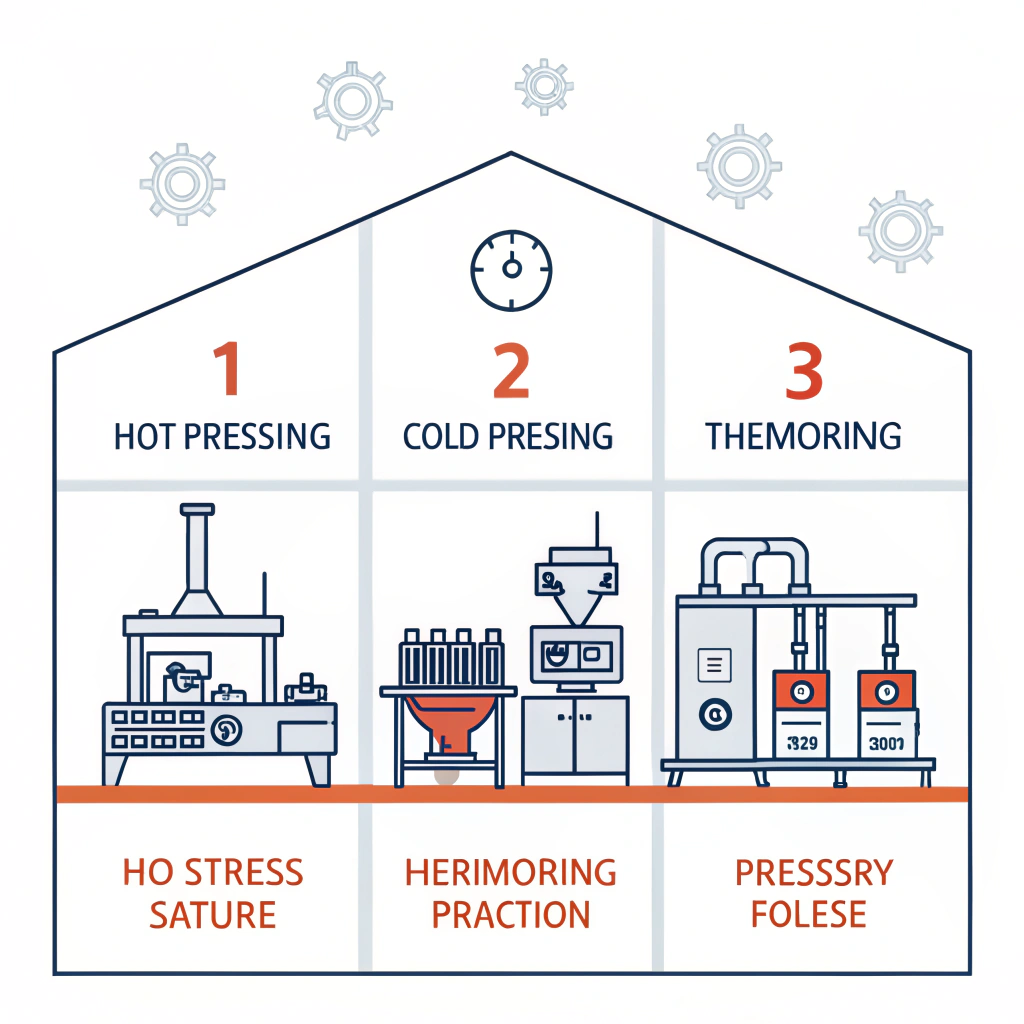 1

HOT PRESSING

2

COLD PRESING

3

THEMORING

3329

3007

HO STRESS SATURE

HERIMORING PRACTION

PRESSSRY FOLESE